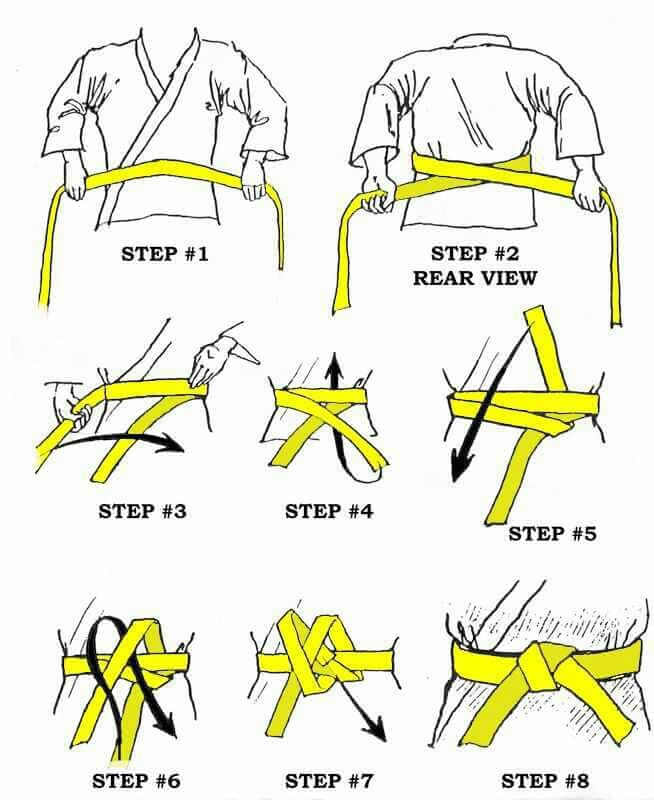 STEP #1

STEP #2
REAR VIEW

STEP #3

STEP #4

STEP #5

STEP #6

STEP #7

STEP #8